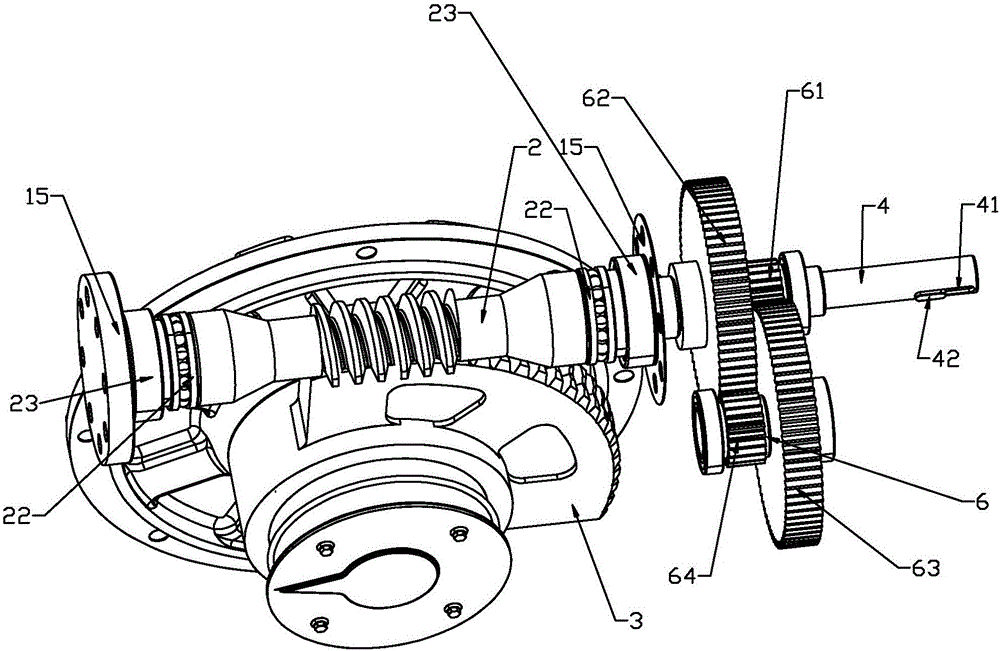 23
62
61
15
2
15
22
4
41
42
23
22
6
64
63
3